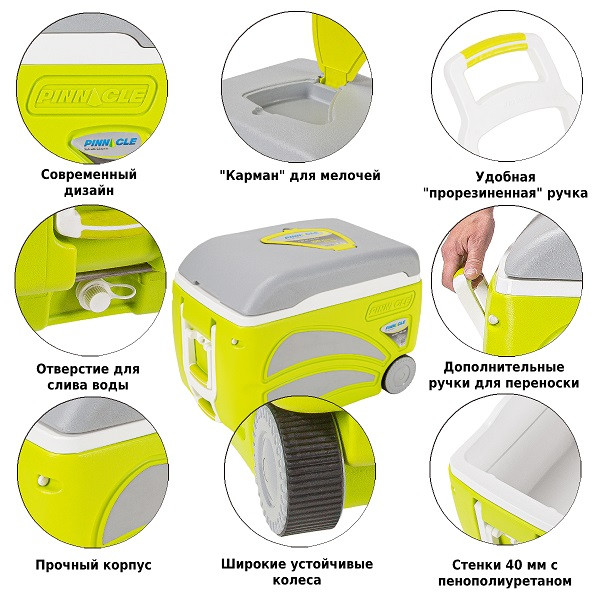 PINNACLE

PINNACLE

Современный дизайн

"Карман" для мелочей

Удобная "прорезиненная" ручка

PINNACLE

PINNACLE

PINNACLE

Отверстие для слива воды

Дополнительные ручки для переноски

Прочный корпус

Широкие устойчивые колеса

Стенки 40 мм с пенополиуретаном